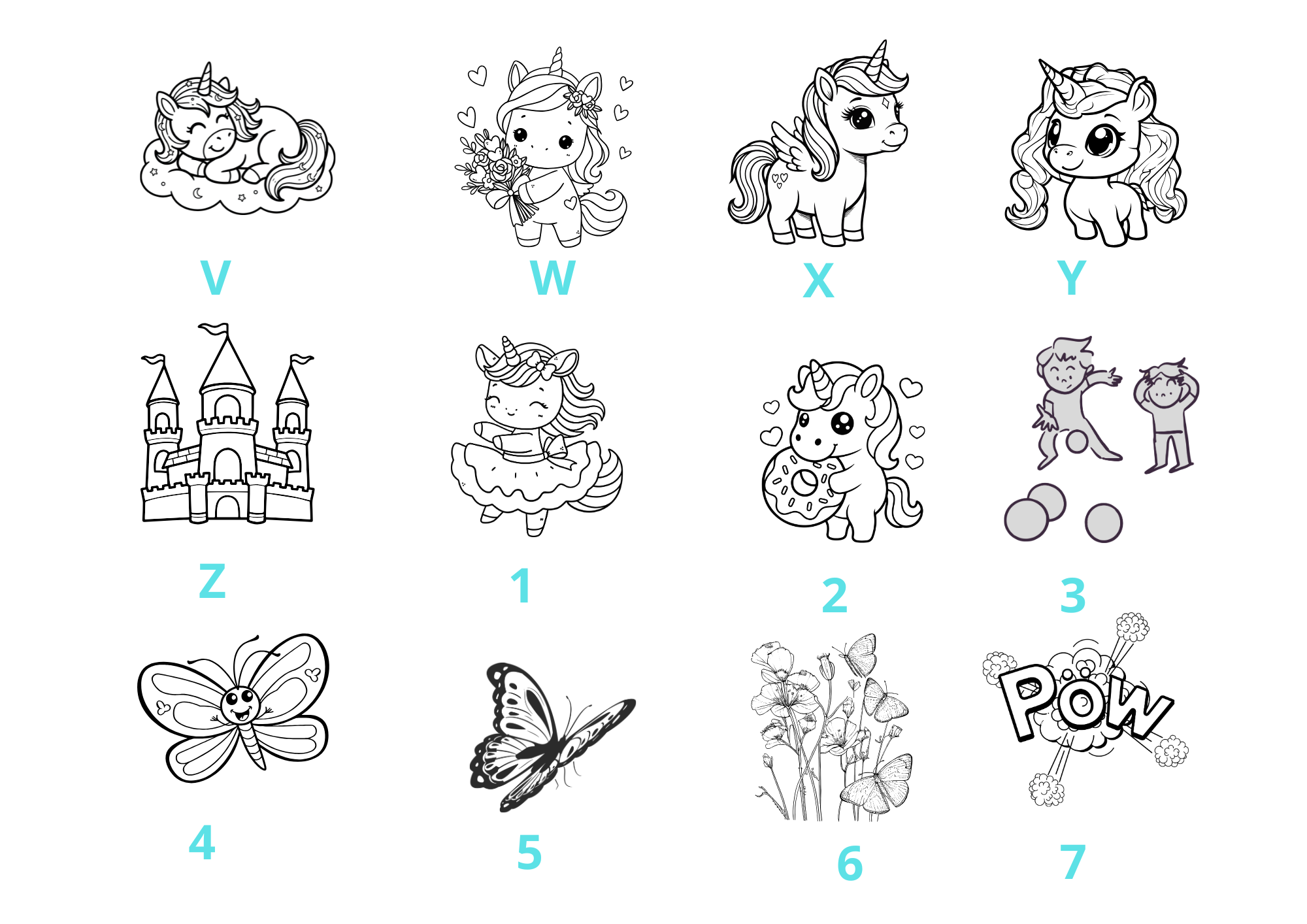 V

W

X

Y

Z

1

2

3

4

5

6

POW

7